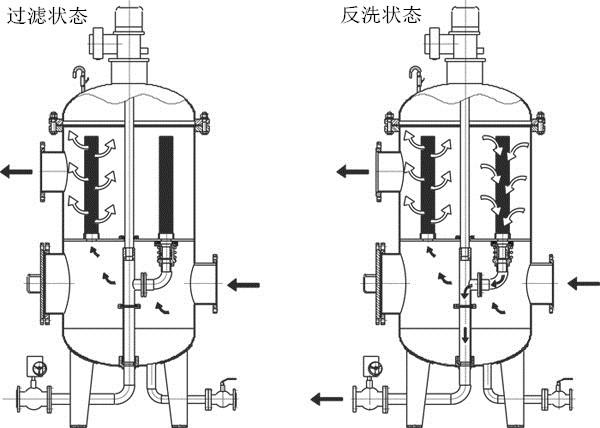 过滤状态

反洗状态